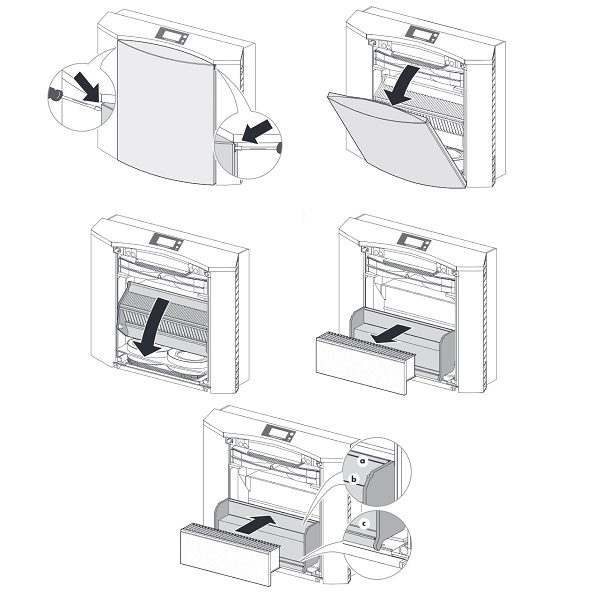 a
b
c